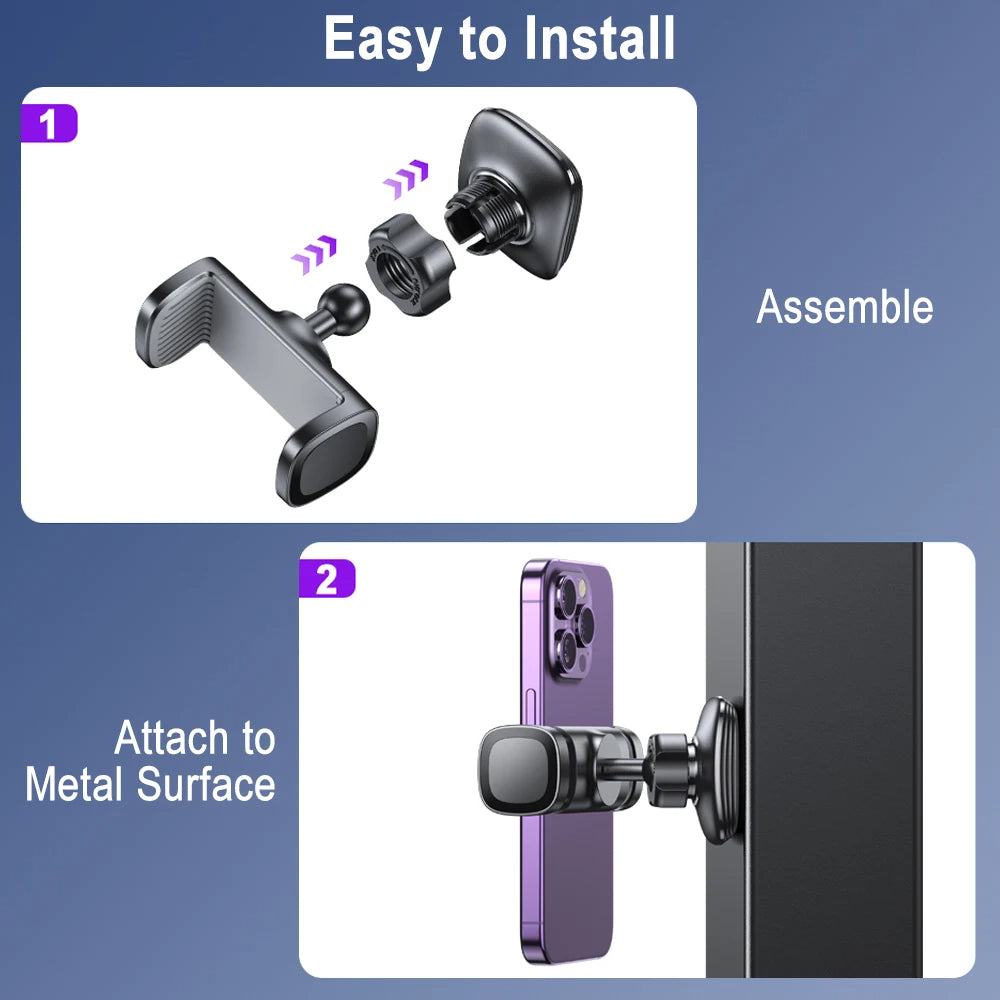 Easy to Install

1

Assemble

2

Attach to Metal Surface